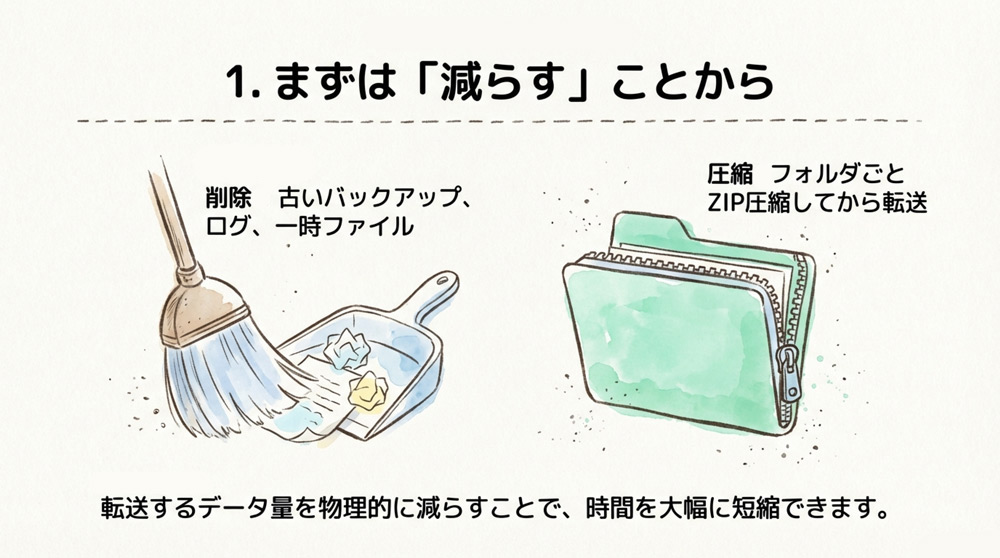 1. まずは「減らす」ことから

削除　古いバックアップ、ログ、一時ファイル

圧縮　フォルダごとZIP圧縮してから転送

転送するデータ量を物理的に減らすことで、時間を大幅に短縮できます。